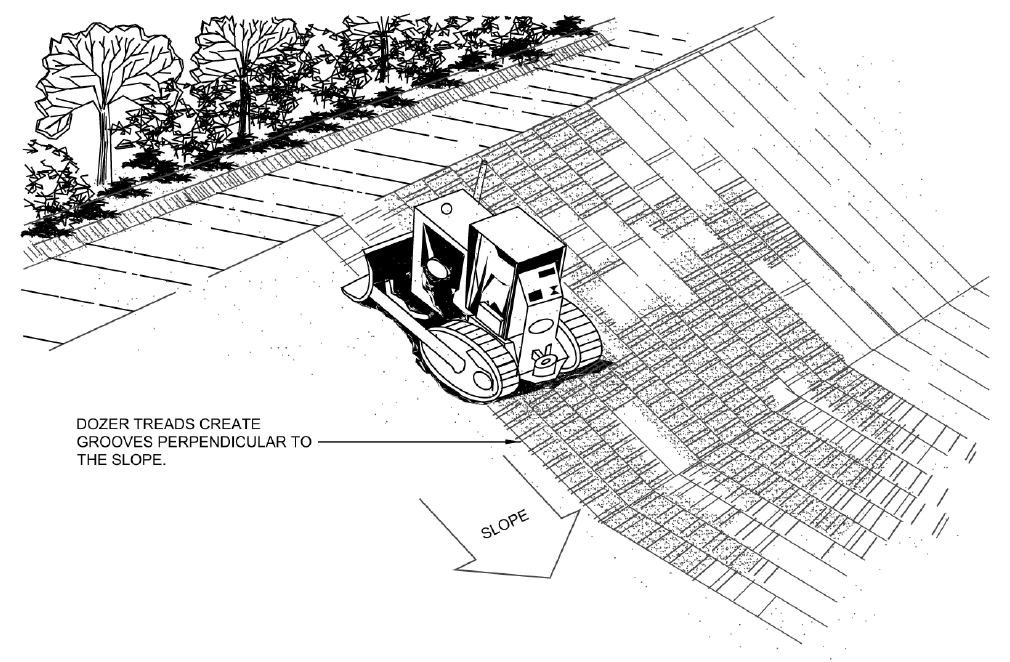 DOZER TREADS CREATE GROOVES PERPENDICULAR TO THE SLOPE.

SLOPE