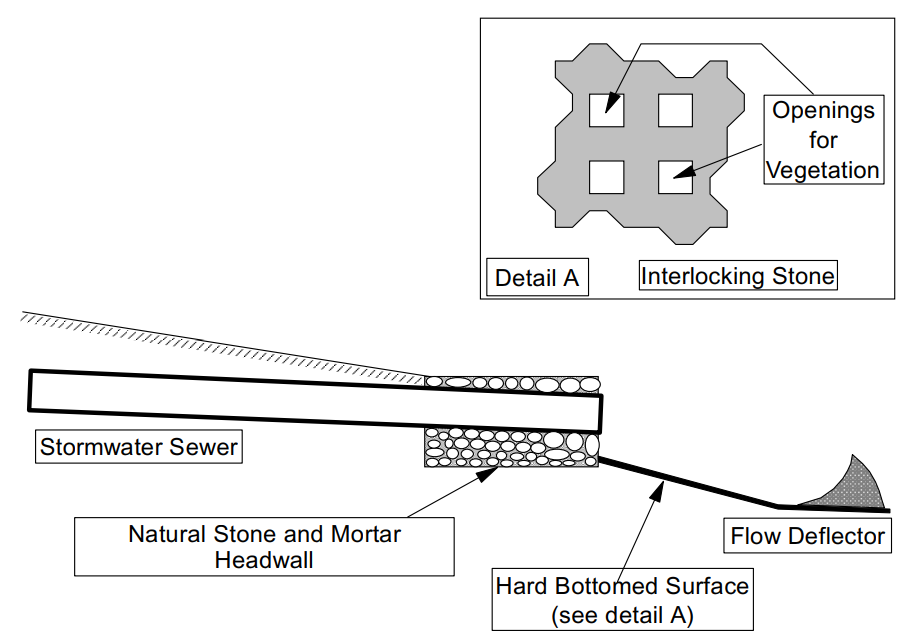 Openings for Vegetation

Detail A

Interlocking Stone

Stormwater Sewer

Natural Stone and Mortar Headwall

Flow Deflector

Hard Bottomed Surface (see detail A)