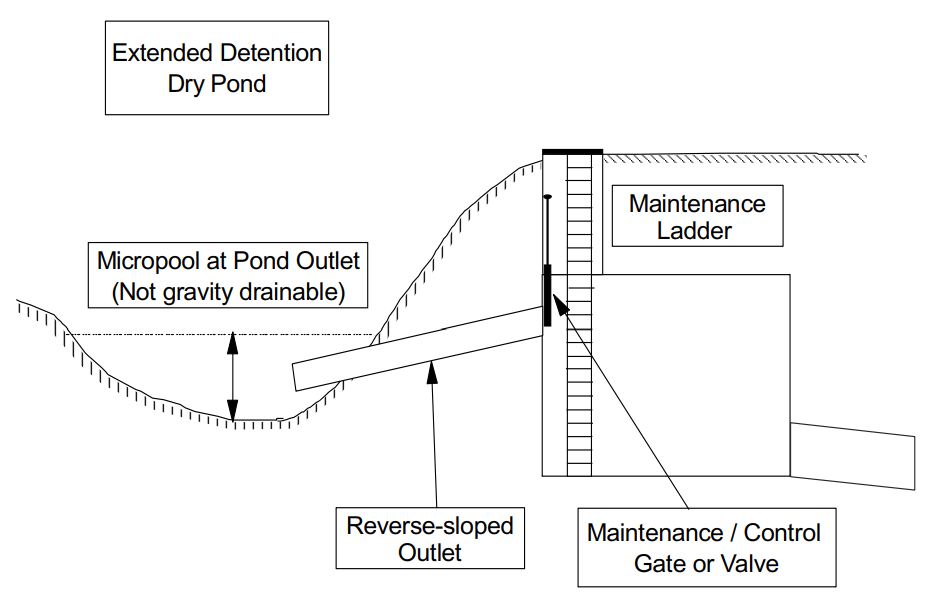 Extended Detention
Dry Pond

Maintenance
Ladder

Micropool at Pond Outlet
(Not gravity drainable)

Reverse-sloped
Outlet

Maintenance / Control
Gate or Valve